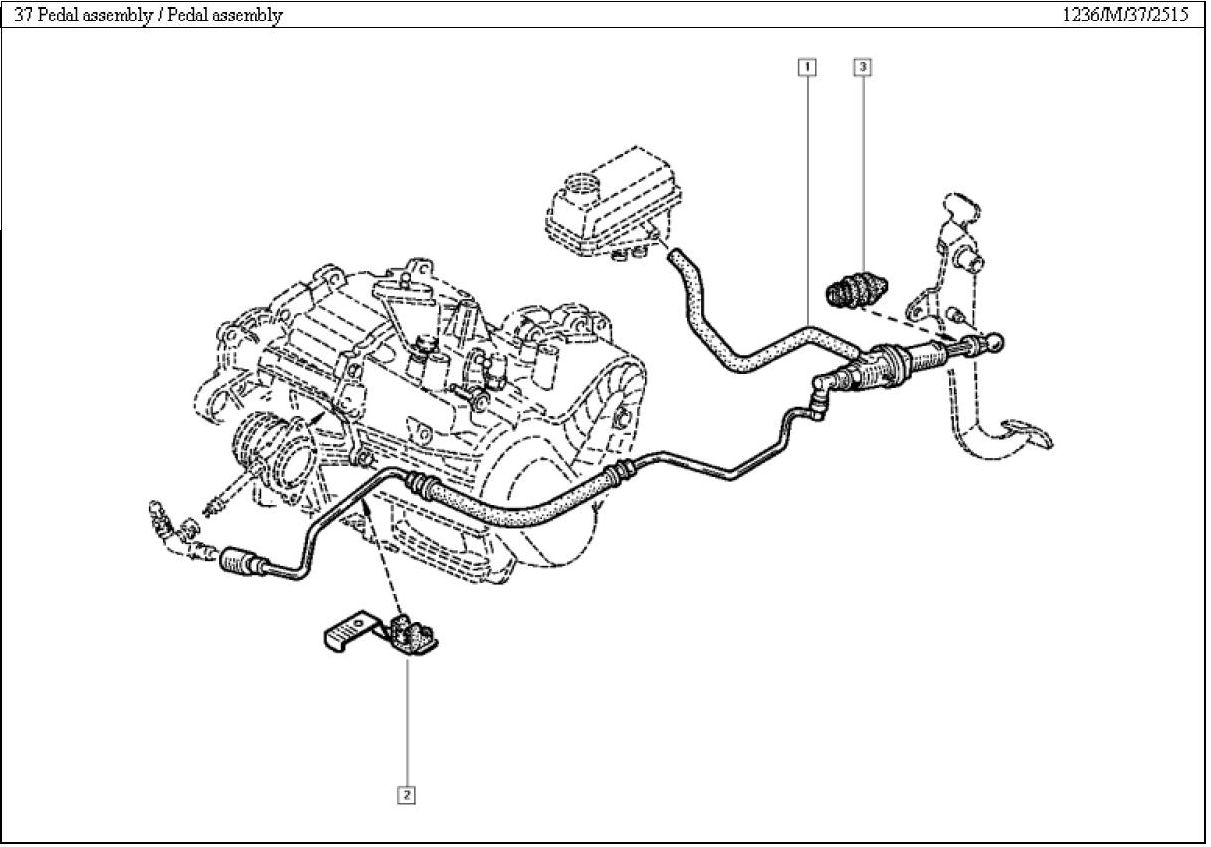 37 Pedal assembly / Pedal assembly

1236/M/37/2515

1

3

2